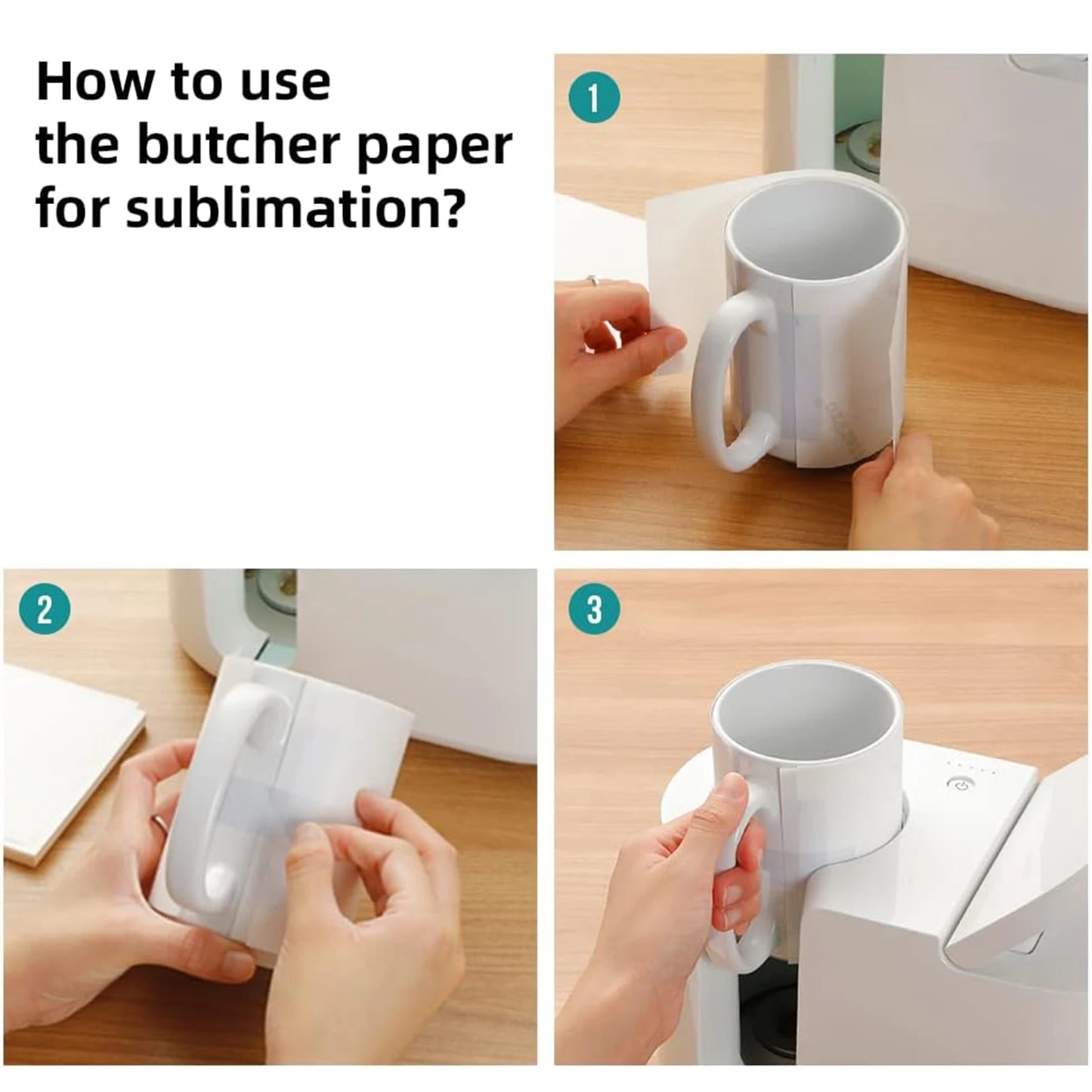 How to use
the butcher paper
for sublimation?

1

2

3